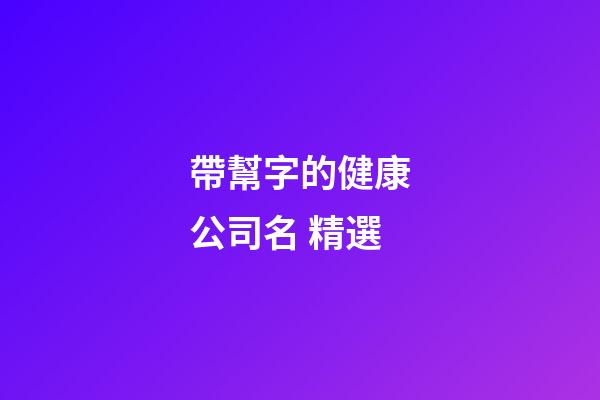 帶幫字的健康公司名 精選